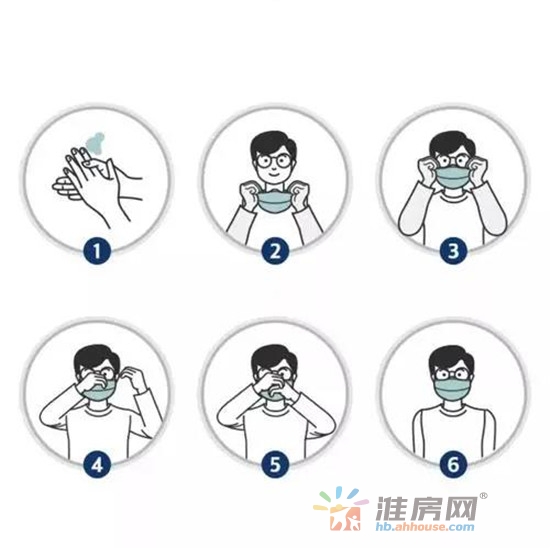 1
2
3
4
5
6
淮房网®
hb.ahhouse.com